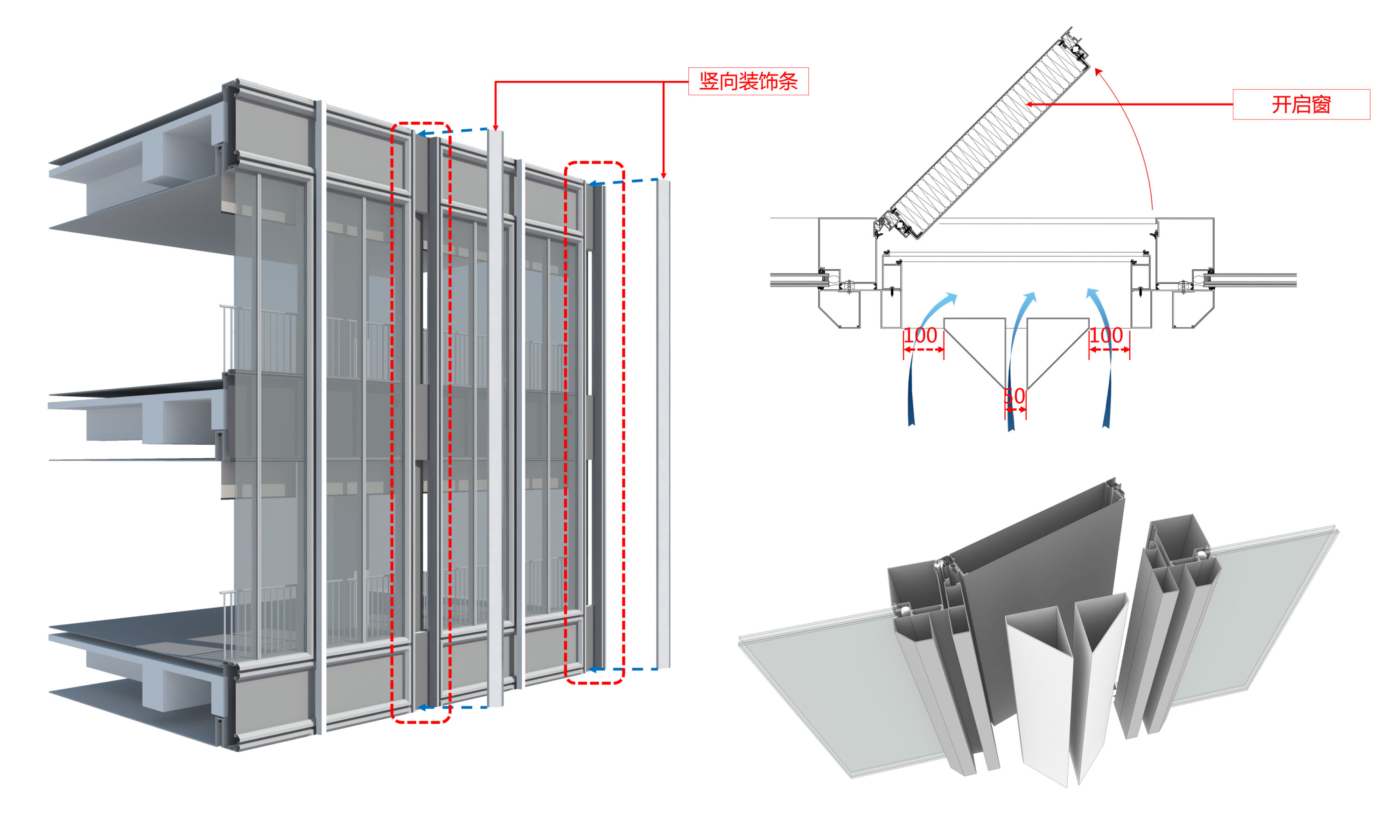 竖向装饰条

开启窗

100

100

50