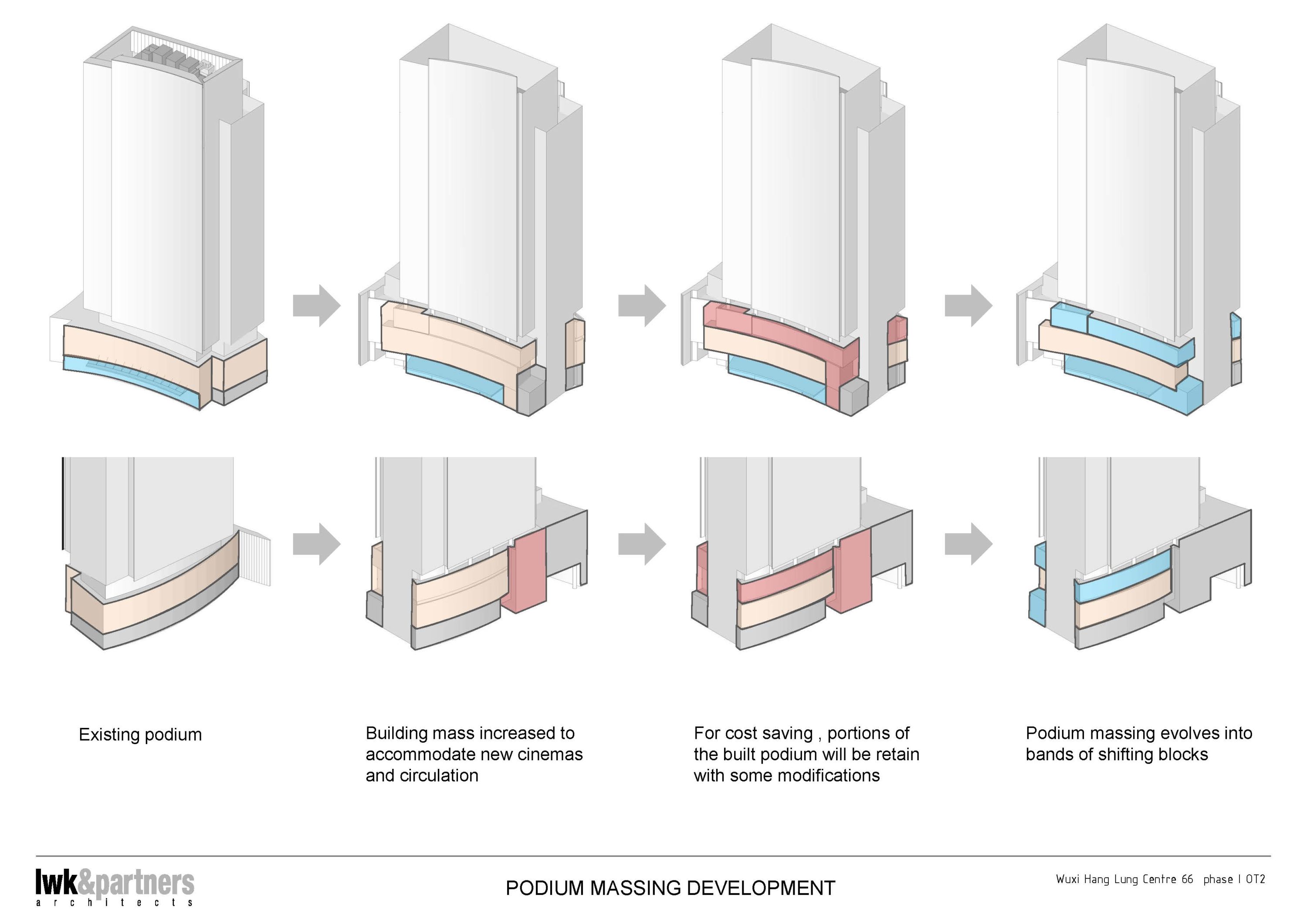 Existing podium

Building mass increased to accommodate new cinemas and circulation

For cost saving , portions of the built podium will be retain with some modifications

Podium massing evolves into bands of shifting blocks

lwk&partners
architects

PODIUM MASSING DEVELOPMENT

Wuxi Hang Lung Centre 66 phase I OT2