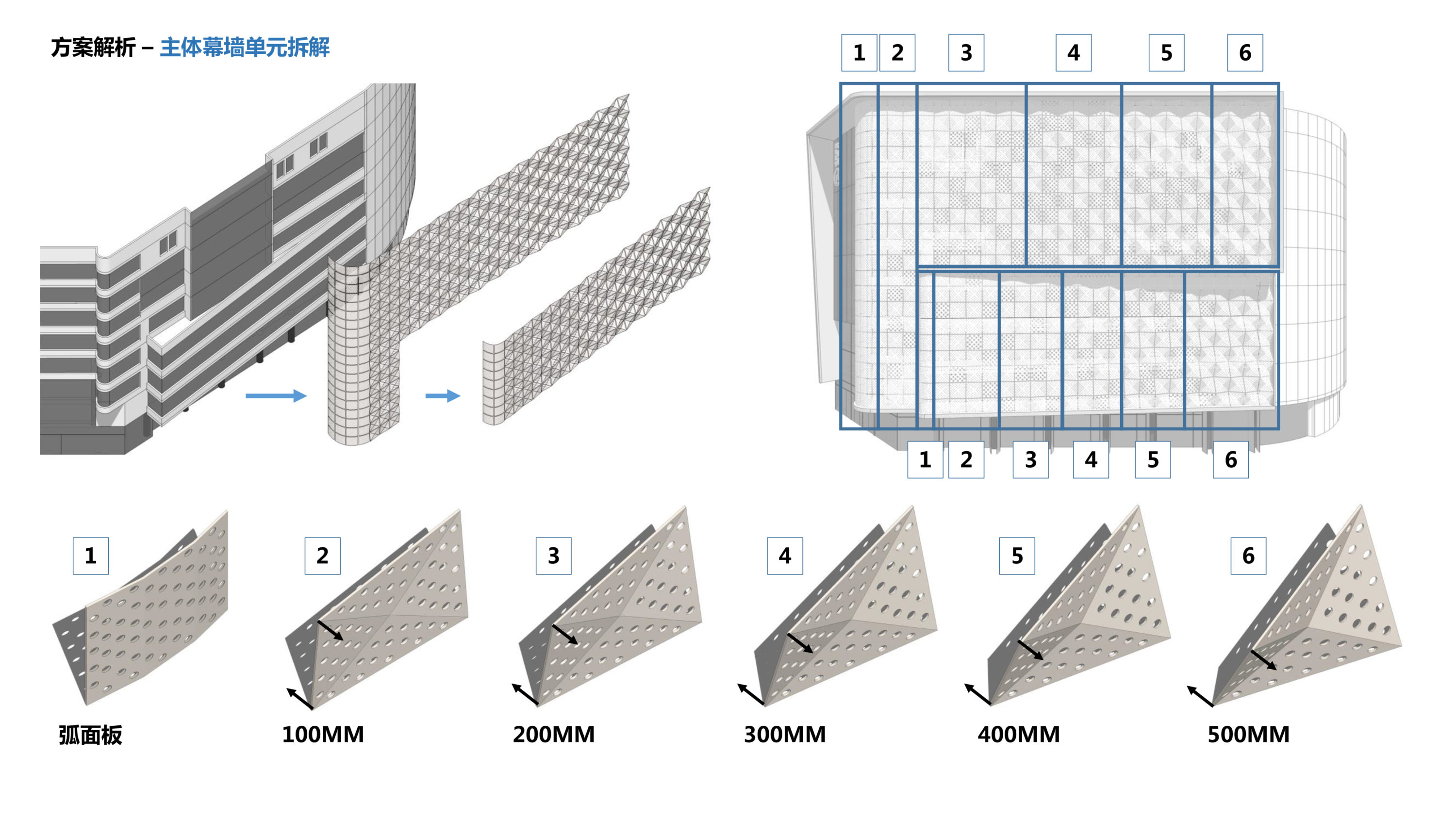 方案解析 – 主体幕墙单元拆解

1 2 3 4 5 6

1 2 3 4 5 6

1

弧面板

2

100MM

3

200MM

4

300MM

5

400MM

6

500MM