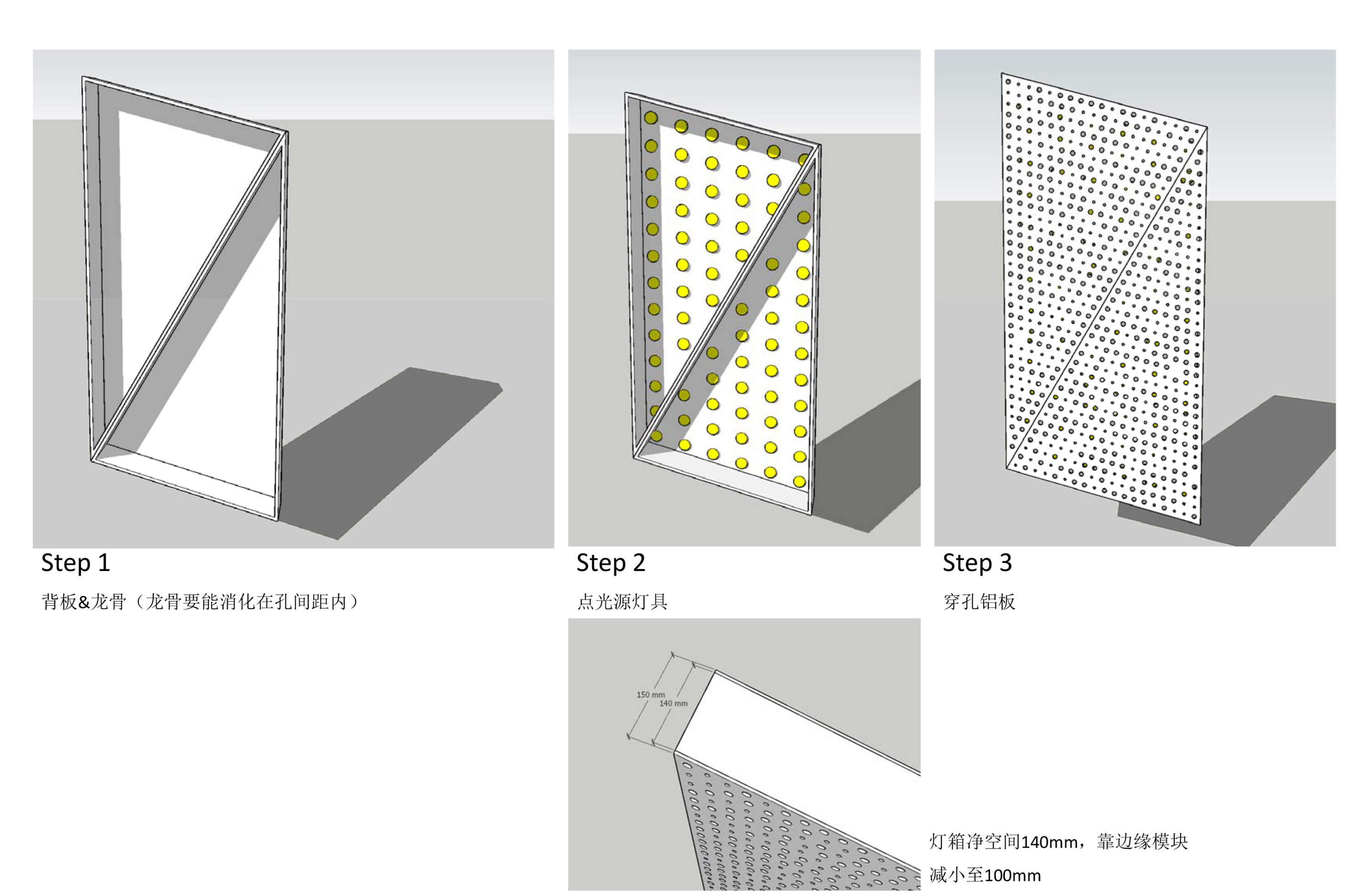 Step 1

背板&龙骨（龙骨要能消化在孔间距内）

Step 2

点光源灯具

Step 3

穿孔铝板

150 mm
140 mm

灯箱净空间140mm，靠边缘模块减小至100mm