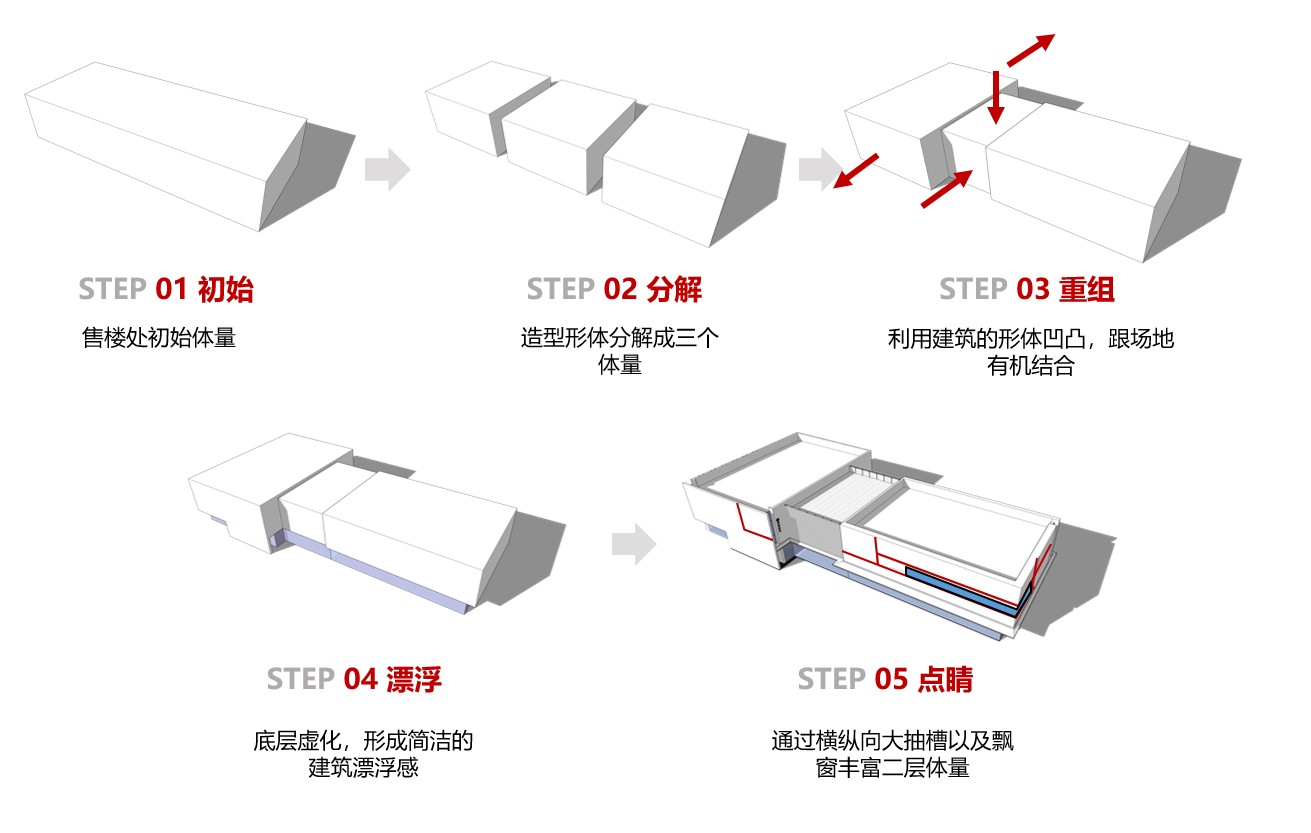 STEP 01 初始

售楼处初始体量

STEP 02 分解

造型形体分解成三个体量

STEP 03 重组

利用建筑的形体凹凸，跟场地有机结合

STEP 04 漂浮

底层虚化，形成简洁的建筑漂浮感

STEP 05 点睛

通过横纵向大抽槽以及飘窗丰富二层体量