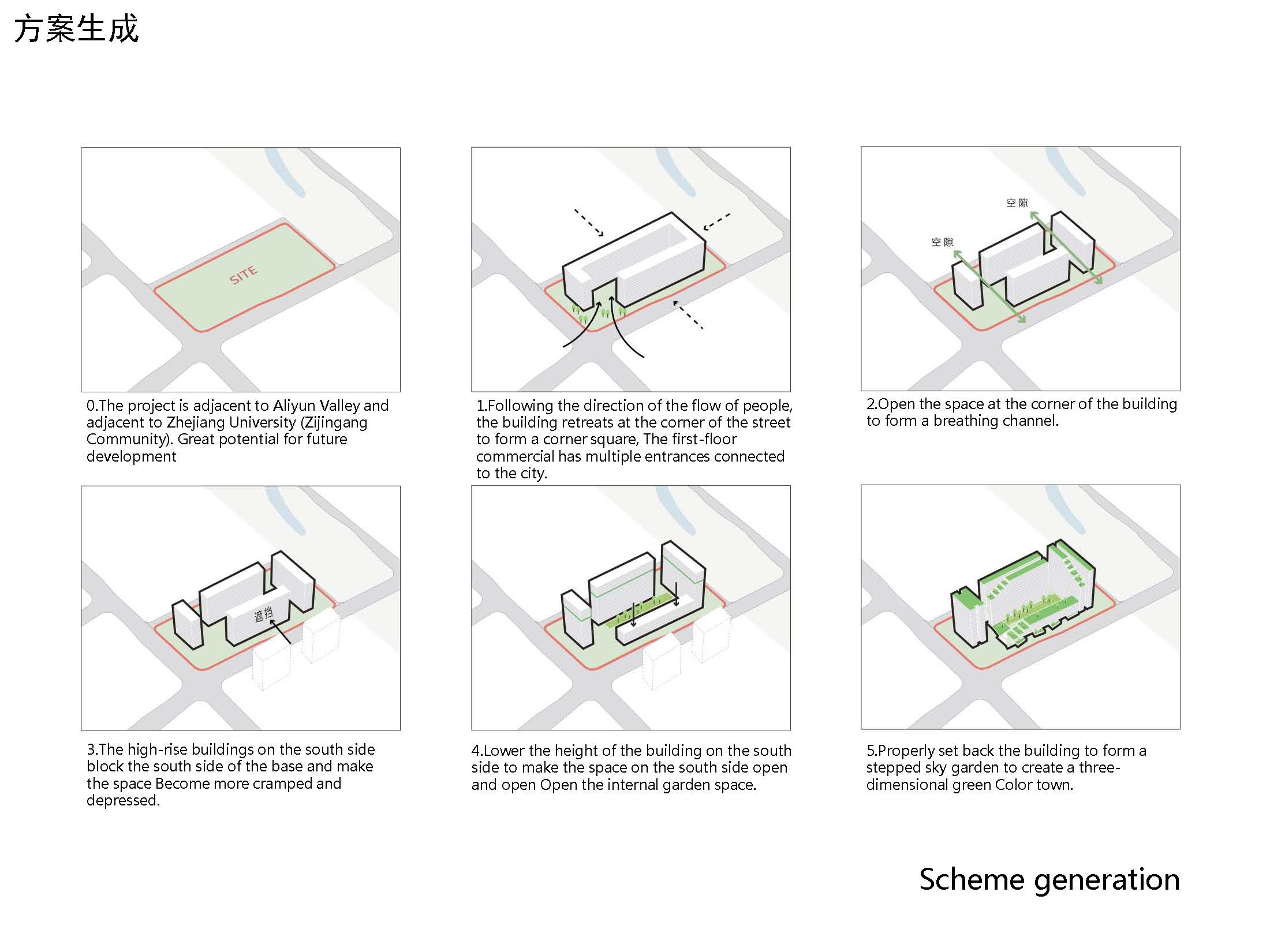 方案生成

SITE

0.The project is adjacent to Aliyun Valley and adjacent to Zhejiang University (Zijingang Community). Great potential for future development

1.Following the direction of the flow of people, the building retreats at the corner of the street to form a corner square, The first-floor commercial has multiple entrances connected to the city.

空隙

空隙

2.Open the space at the corner of the building to form a breathing channel.

遮挡

3.The high-rise buildings on the south side block the south side of the base and make the space Become more cramped and depressed.

4.Lower the height of the building on the south side to make the space on the south side open and open Open the internal garden space.

5.Properly set back the building to form a stepped sky garden to create a three-dimensional green Color town.

Scheme generation