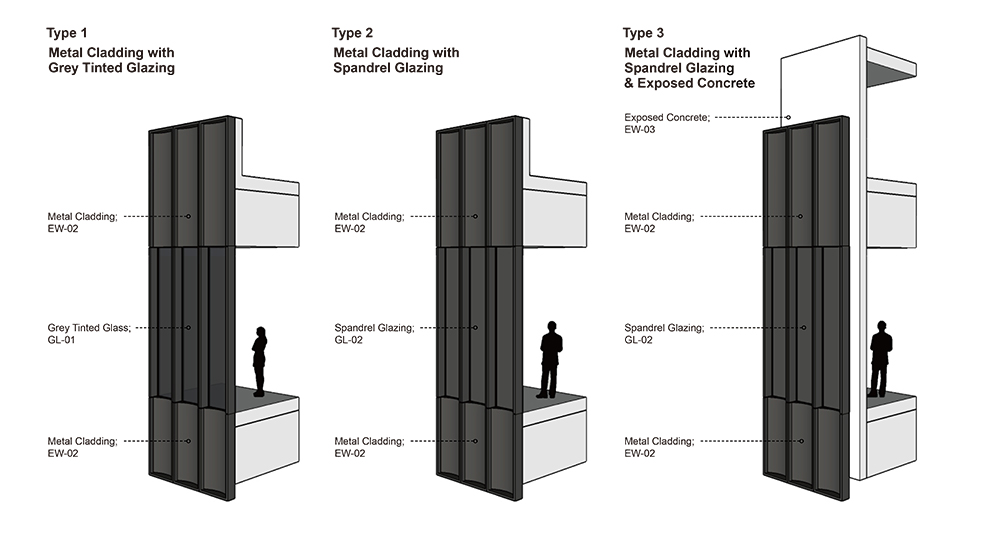 Type 1
Metal Cladding with Grey Tinted Glazing

Metal Cladding; EW-02

Grey Tinted Glass; GL-01

Metal Cladding; EW-02

Type 2
Metal Cladding with Spandrel Glazing

Metal Cladding; EW-02

Spandrel Glazing; GL-02

Metal Cladding; EW-02

Type 3
Metal Cladding with Spandrel Glazing & Exposed Concrete

Exposed Concrete; EW-03

Metal Cladding; EW-02

Spandrel Glazing; GL-02

Metal Cladding; EW-02