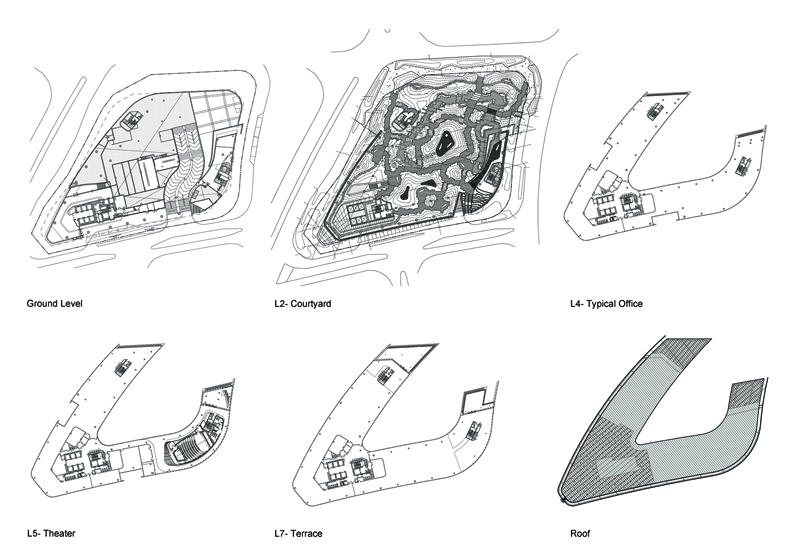 Ground Level

L2- Courtyard

L4- Typical Office

L5- Theater

L7- Terrace

Roof